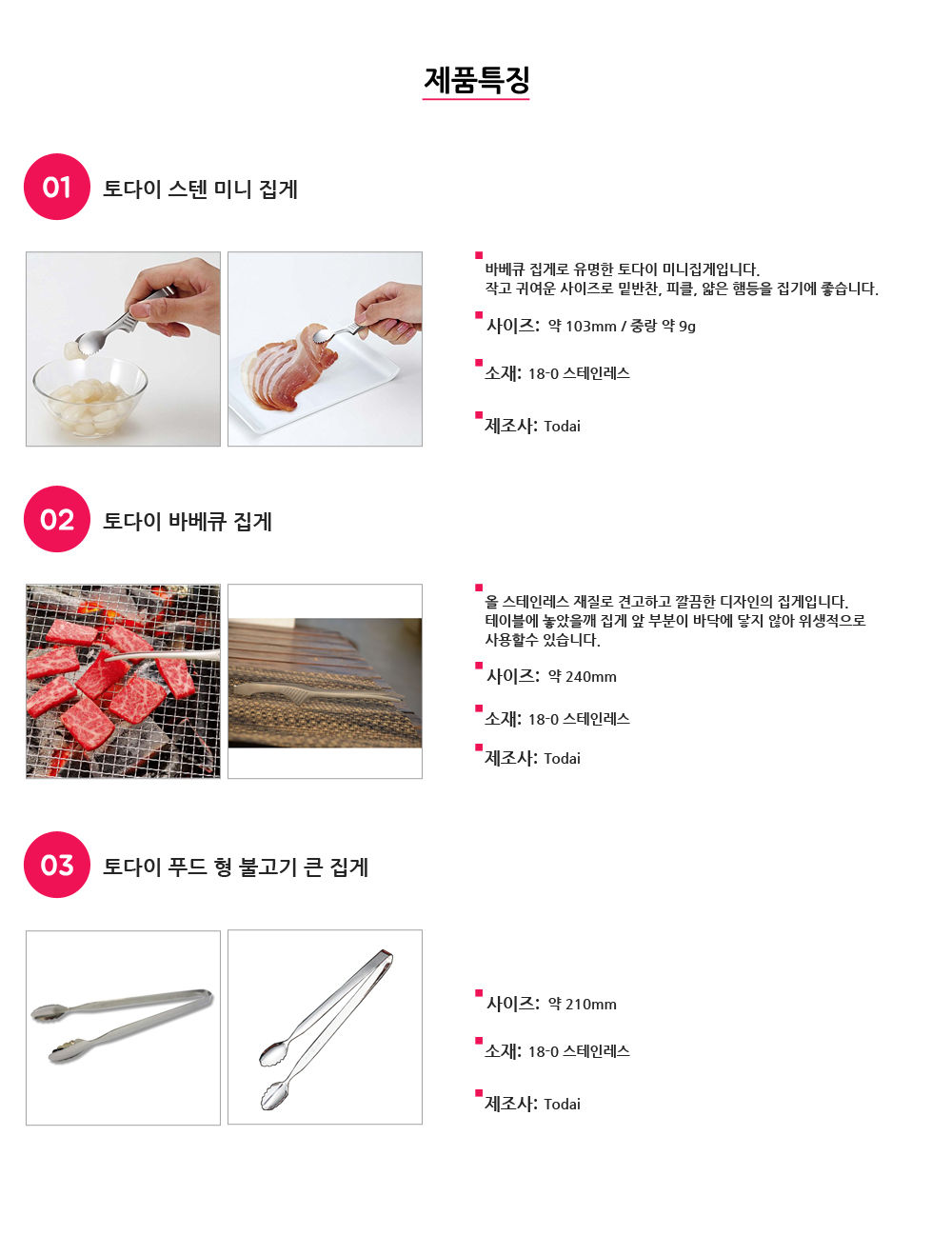 제품특징

01 토다이 스텐 미니 집게

바베큐 집게로 유명한 토다이 미니집게입니다.
작고 귀여운 사이즈로 밑반찬, 피클, 얇은 햄등을 집기에 좋습니다.

사이즈: 약 103mm / 중량 약 9g

소재: 18-0 스테인레스

제조사: Todai

02 토다이 바베큐 집게

올 스테인레스 재질로 견고하고 깔끔한 디자인의 집게입니다.
테이블에 놓았을깨 집게 앞 부분이 바닥에 닿지 않아 위생적으로 사용할수 있습니다.

사이즈: 약 240mm

소재: 18-0 스테인레스

제조사: Todai

03 토다이 푸드 형 불고기 큰 집게

사이즈: 약 210mm

소재: 18-0 스테인레스

제조사: Todai